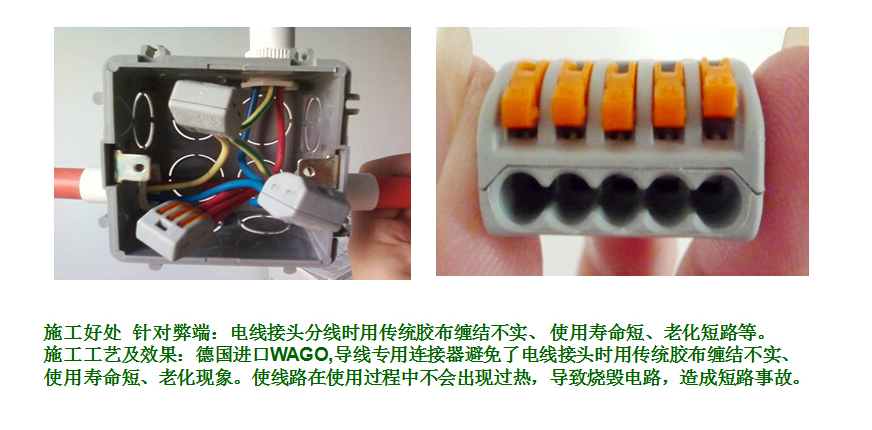 施工好处 针对弊端：电线接头分线时用传统胶布缠结不实、使用寿命短、老化短路等。
施工工艺及效果：德国进口WAGO,导线专用连接器避免了电线接头时用传统胶布缠结不实、使用寿命短、老化现象。使线路在使用过程中不会出现过热，导致烧毁电路，造成短路事故。